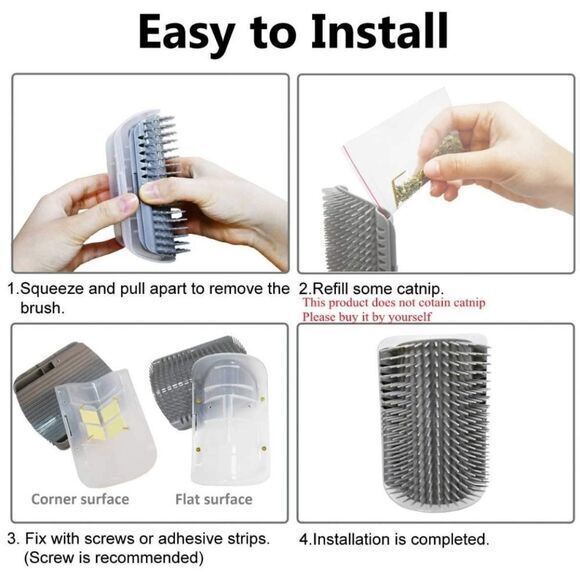 Easy to Install

1.Squeeze and pull apart to remove the brush.

2.Refill some catnip.
This product does not cotain catnip
Please buy it by yourself

Corner surface

Flat surface

3. Fix with screws or adhesive strips. (Screw is recommended)

4.Installation is completed.